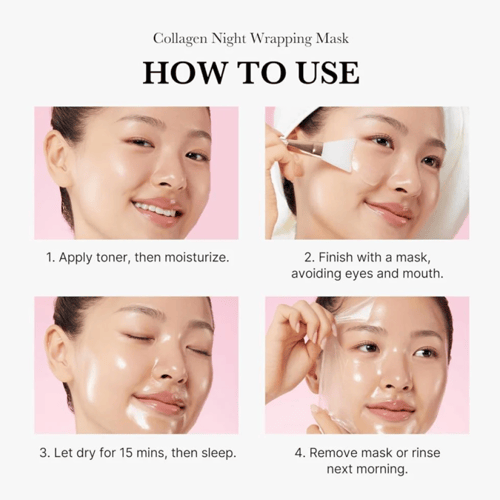 Collagen Night Wrapping Mask

HOW TO USE

1. Apply toner, then moisturize.

2. Finish with a mask, avoiding eyes and mouth.

3. Let dry for 15 mins, then sleep.

4. Remove mask or rinse next morning.