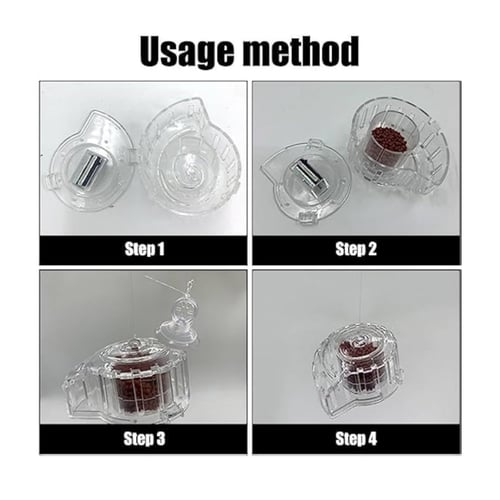 Usage method

Step 1

Step 2

Step 3

Step 4