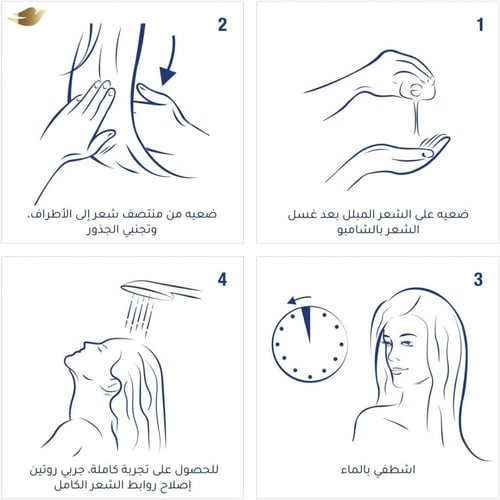 1

ضعيه على الشعر المبلل بعد غسل الشعر بالشامبو

2

ضعيه من منتصف شعر إلى الأطراف، وتجنبي الجذور

3

اشطفي بالماء

4

للحصول على تجربة كاملة، جربي روتين إصلاح روابط الشعر الكامل