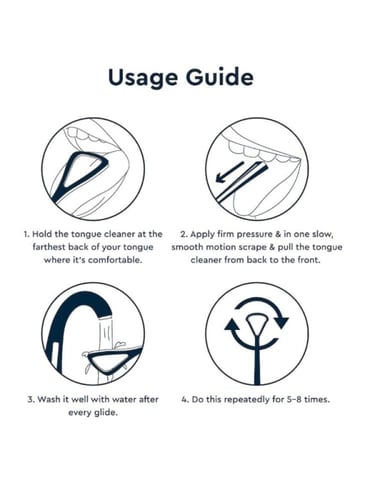 Usage Guide

1. Hold the tongue cleaner at the farthest back of your tongue where it's comfortable.

2. Apply firm pressure & in one slow, smooth motion scrape & pull the tongue cleaner from back to the front.

3. Wash it well with water after every glide.

4. Do this repeatedly for 5-8 times.