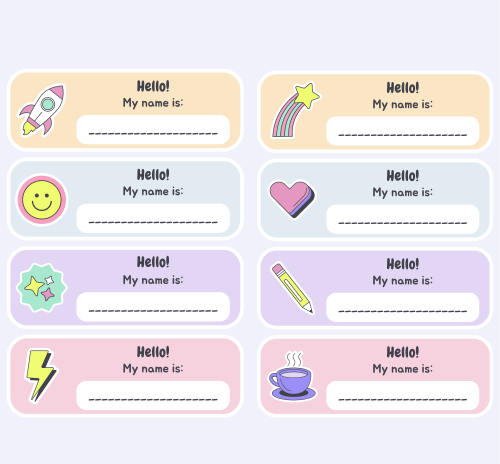 Hello!
My name is:
____

Hello!
My name is:
____

Hello!
My name is:
____

Hello!
My name is:
____

Hello!
My name is:
____

Hello!
My name is:
____

Hello!
My name is:
____

Hello!
My name is:
____