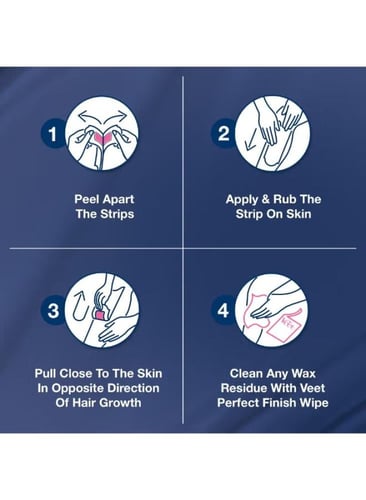 1

Peel Apart The Strips

2

Apply & Rub The Strip On Skin

3

Pull Close To The Skin In Opposite Direction Of Hair Growth

4

Veet

Clean Any Wax Residue With Veet Perfect Finish Wipe