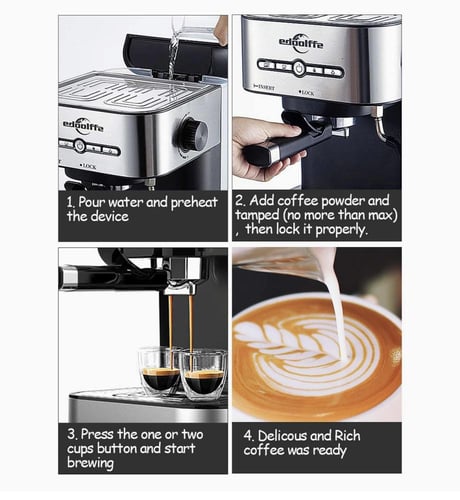 edoolffe

LOCK

1. Pour water and preheat the device

edoolffe

INSERT

LOCK

2. Add coffee powder and tamped (no more than max) , then lock it properly.

3. Press the one or two cups button and start brewing

4. Delicous and Rich coffee was ready