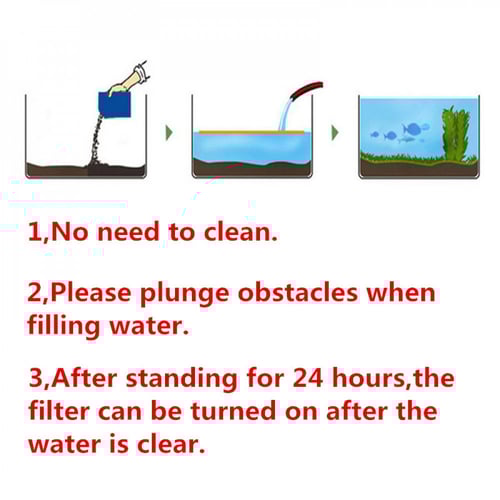 1,No need to clean.

2,Please plunge obstacles when filling water.

3,After standing for 24 hours,the filter can be turned on after the water is clear.