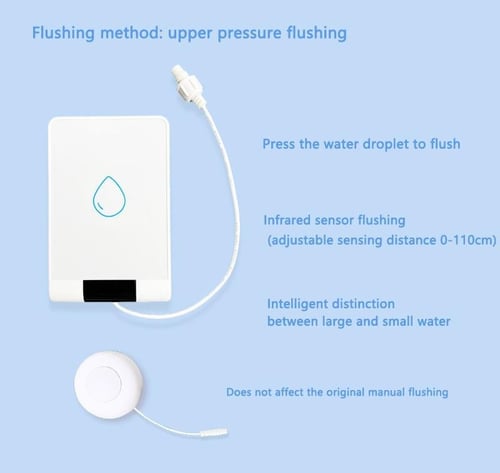 Flushing method: upper pressure flushing

Press the water droplet to flush

Infrared sensor flushing
(adjustable sensing distance 0-110cm)

Intelligent distinction
between large and small water

Does not affect the original manual flushing