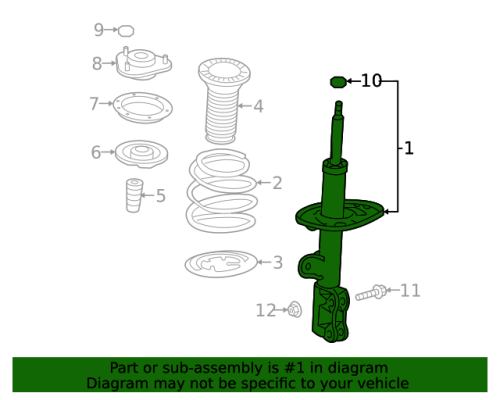 9
8
7
6
5
4
2
3
10
1
11
12

Part or sub-assembly is #1 in diagram
Diagram may not be specific to your vehicle