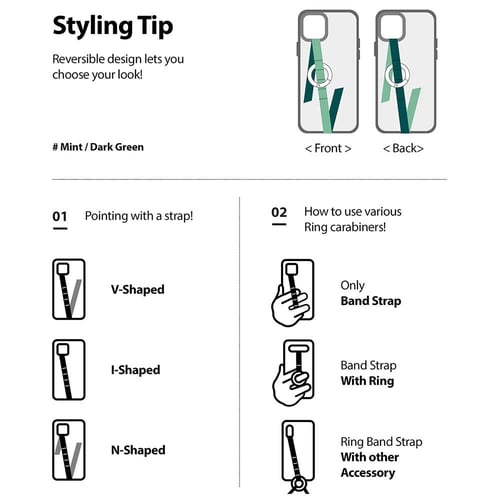 Styling Tip

Reversible design lets you choose your look!

# Mint / Dark Green

< Front >

< Back>

01 Pointing with a strap!

V-Shaped

I-Shaped

N-Shaped

02 How to use various Ring carabiners!

Only
Band Strap

Band Strap
With Ring

Ring Band Strap
With other Accessory