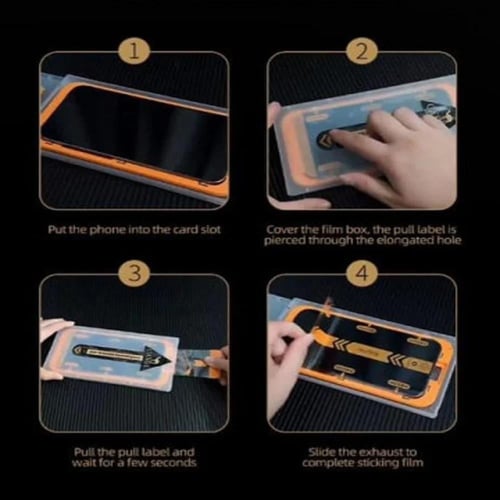 1

Put the phone into the card slot

2

Cover the film box, the pull label is pierced through the elongated hole

3

Pull the pull label and wait for a few seconds

4

Slide the exhaust to complete sticking film