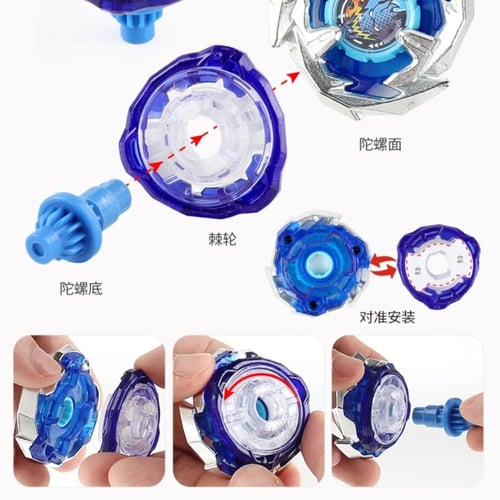 陀螺面

棘轮

陀螺底

对准安装