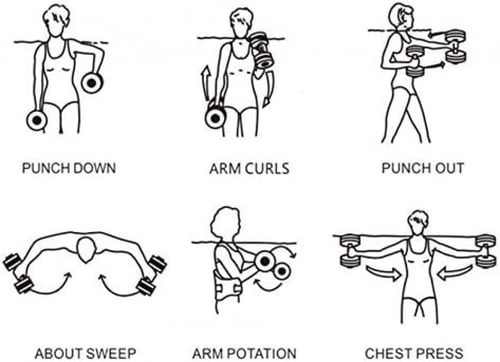 PUNCH DOWN

ARM CURLS

PUNCH OUT

ABOUT SWEEP

ARM POTATION

CHEST PRESS