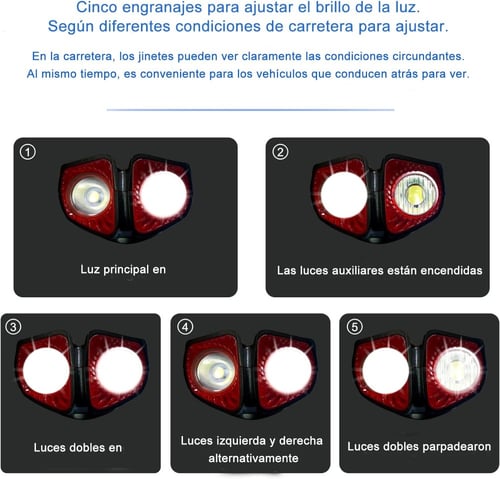 Cinco engranajes para ajustar el brillo de la luz.
Según diferentes condiciones de carretera para ajustar.

En la carretera, los jinetes pueden ver claramente las condiciones circundantes.
Al mismo tiempo, es conveniente para los vehículos que conducen atrás para ver.

①
Luz principal en

②
Las luces auxiliares están encendidas

③
Luces dobles en

④
Luces izquierda y derecha alternativamente

⑤
Luces dobles parpadearon