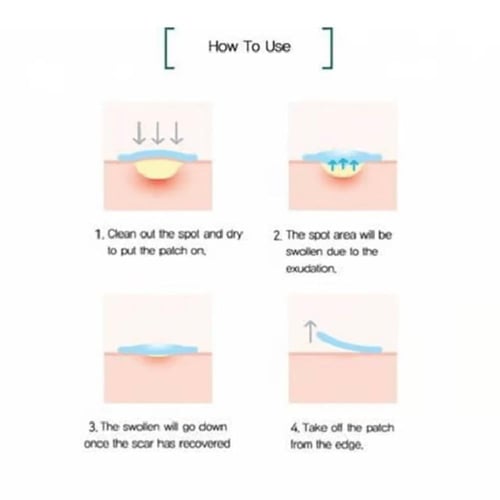 [ How To Use ]

1. Clean out the spot and dry to put the patch on.

2. The spot area will be swollen due to the exudation.

3. The swollen will go down once the scar has recovered

4. Take off the patch from the edge.