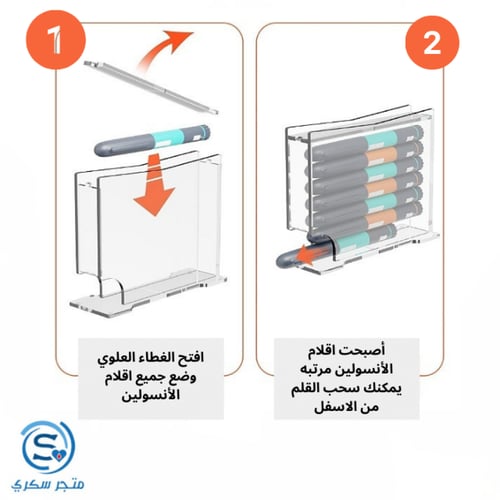 1

افتح الغطاء العلوي وضع جميع اقلام الأنسولين

2

أصبحت اقلام الأنسولين مرتبه يمكنك سحب القلم من الاسفل

متجر سكري