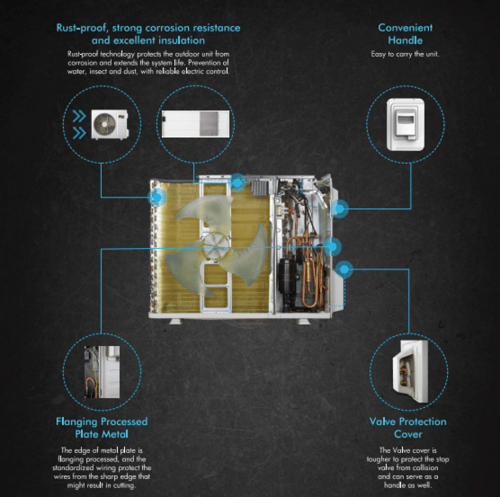 Rust-proof, strong corrosion resistance and excellent insulation

Rust-proof technology protects the outdoor unit from corrosion and extends the system life. Prevention of water, insect and dust, with reliable electric control.

Convenient Handle

Easy to carry the unit.

Flanging Processed Plate Metal

The edge of metal plate is flanging processed, and the standardized wiring protect the wires from the sharp edge that might result in cutting.

Valve Protection Cover

The Valve cover is tougher to protect the stop valve from collision and can serve as a handle as well.