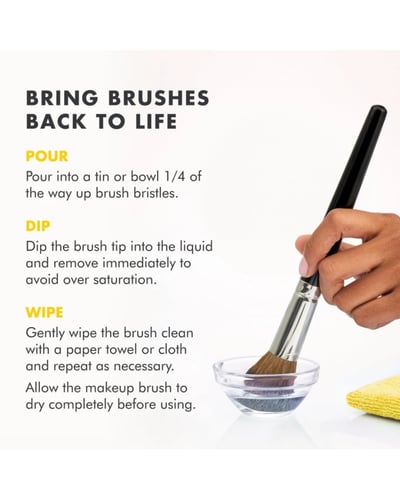 BRING BRUSHES BACK TO LIFE

POUR

Pour into a tin or bowl 1/4 of the way up brush bristles.

DIP

Dip the brush tip into the liquid and remove immediately to avoid over saturation.

WIPE

Gently wipe the brush clean with a paper towel or cloth and repeat as necessary.

Allow the makeup brush to dry completely before using.