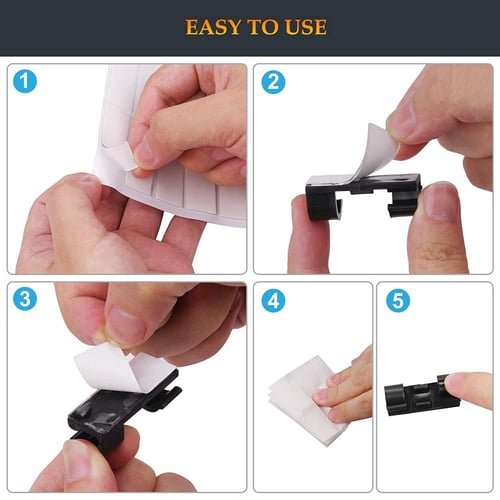 EASY TO USE

1

2

3

4

5