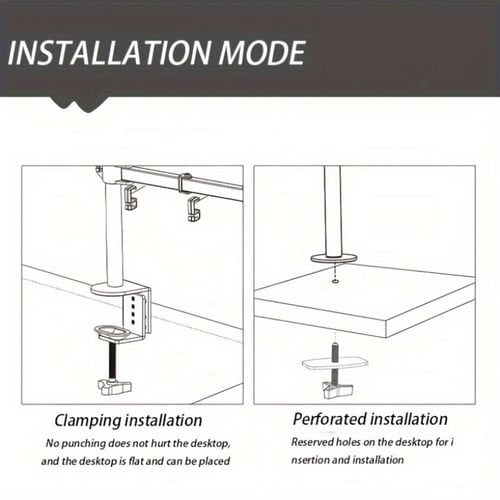 INSTALLATION MODE

Clamping installation

No punching does not hurt the desktop, and the desktop is flat and can be placed

Perforated installation

Reserved holes on the desktop for i nsertion and installation