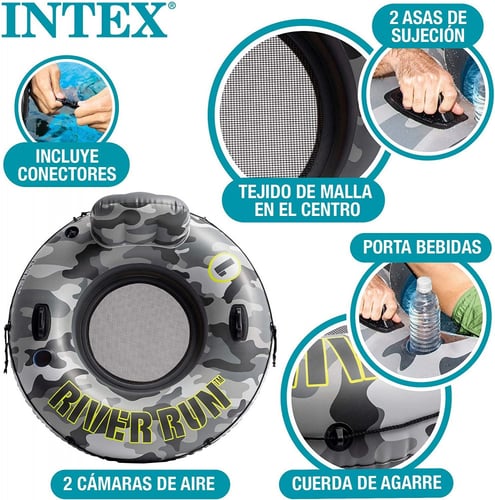 INTEX®

2 ASAS DE SUJECIÓN

INCLUYE CONECTORES

TEJIDO DE MALLA EN EL CENTRO

PORTA BEBIDAS

RIVER RUN™

2 CÁMARAS DE AIRE

CUERDA DE AGARRE