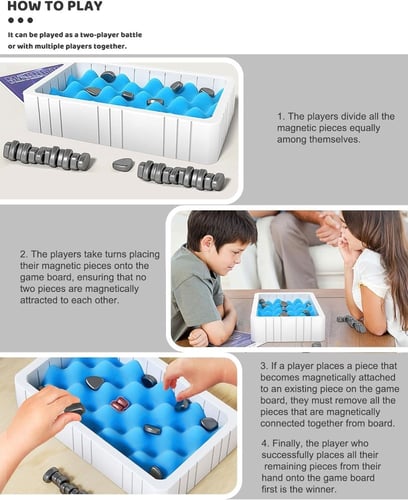 HOW TO PLAY

It can be played as a two-player battle or with multiple players together.

1. The players divide all the magnetic pieces equally among themselves.

2. The players take turns placing their magnetic pieces onto the game board, ensuring that no two pieces are magnetically attracted to each other.

3. If a player places a piece that becomes magnetically attached to an existing piece on the game board, they must remove all the pieces that are magnetically connected together from board.

4. Finally, the player who successfully places all their remaining pieces from their hand onto the game board first is the winner.