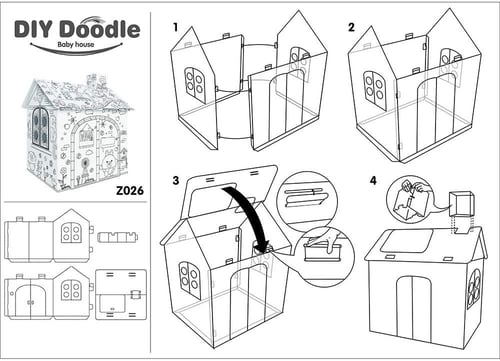 DIY Doodle
Baby house

Z026

1

2

3

4