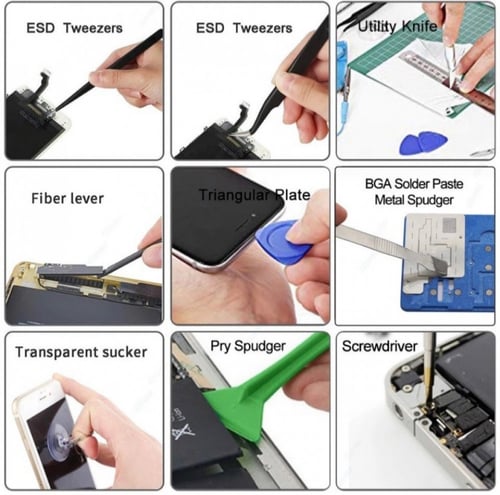 ESD Tweezers

ESD Tweezers

Utility Knife

Fiber lever

Triangular Plate

BGA Solder Paste Metal Spudger

Transparent sucker

Pry Spudger

Screwdriver