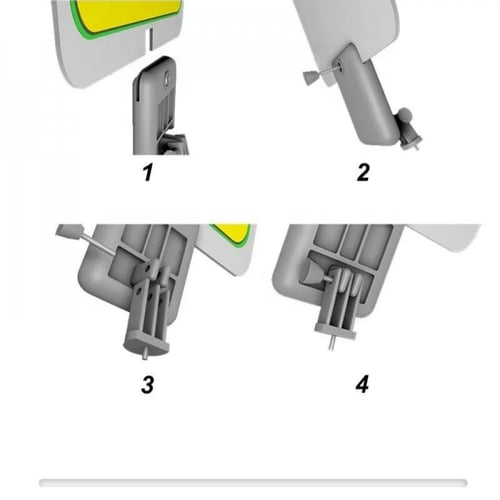 1

2

3

4