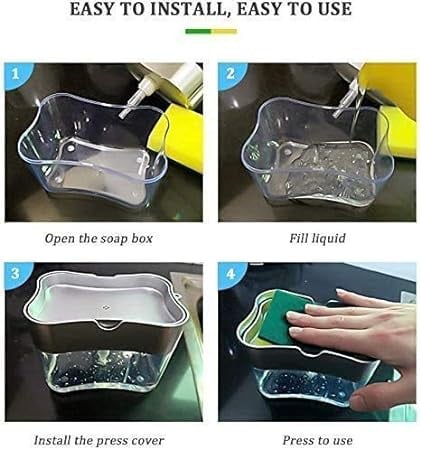 EASY TO INSTALL, EASY TO USE

1

Open the soap box

2

Fill liquid

3

Install the press cover

4

Press to use