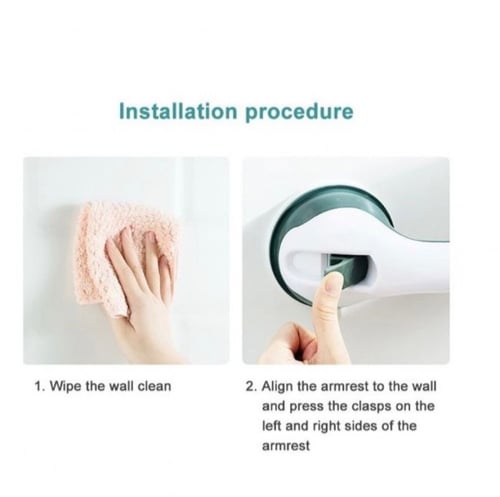 Installation procedure

1. Wipe the wall clean

2. Align the armrest to the wall and press the clasps on the left and right sides of the armrest