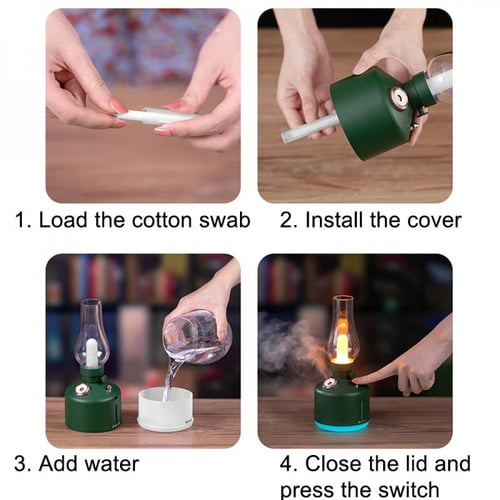 1. Load the cotton swab

2. Install the cover

3. Add water

4. Close the lid and press the switch