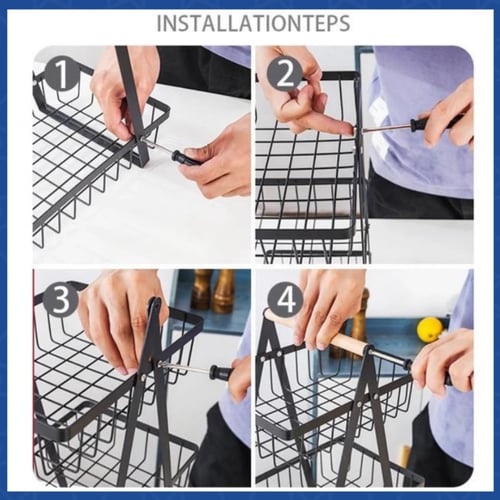 INSTALLATIONTEPS

1

2

3

4