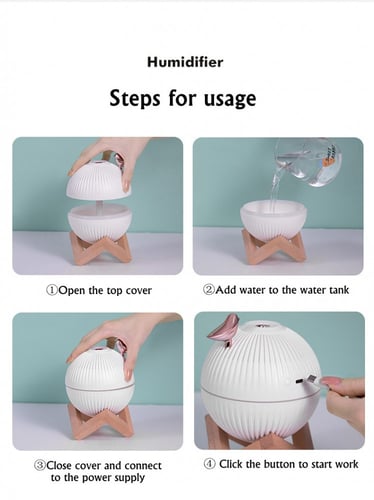 Humidifier

Steps for usage

①Open the top cover

②Add water to the water tank

③Close cover and connect to the power supply

④ Click the button to start work