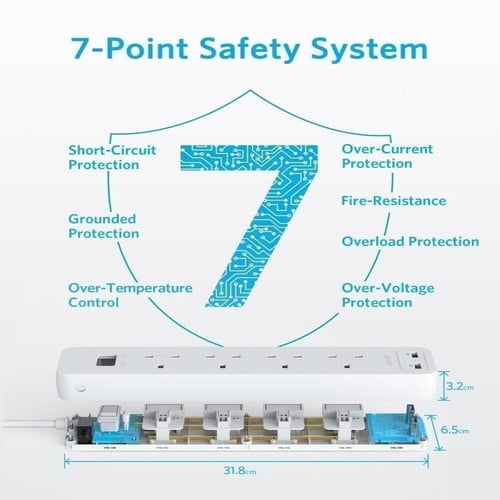 7-Point Safety System

Short-Circuit Protection

Grounded Protection

Over-Temperature Control

7

Over-Current Protection

Fire-Resistance

Overload Protection

Over-Voltage Protection

3.2cm

6.5cm

31.8cm