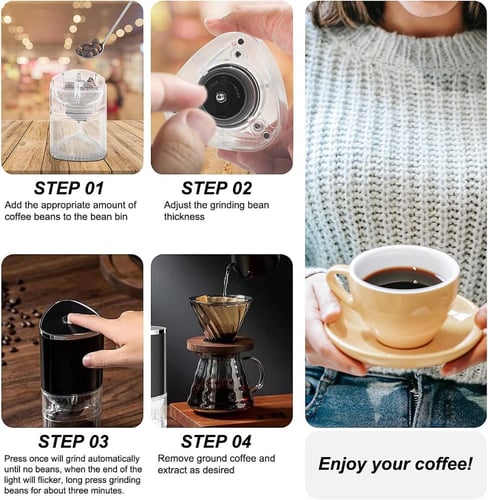 STEP 01
Add the appropriate amount of coffee beans to the bean bin

STEP 02
Adjust the grinding bean thickness

STEP 03
Press once will grind automatically until no beans, when the end of the light will flicker, long press grinding beans for about three minutes.

STEP 04
Remove ground coffee and extract as desired

Enjoy your coffee!