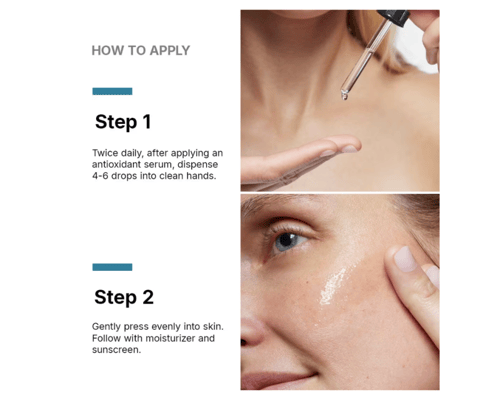 HOW TO APPLY

Step 1

Twice daily, after applying an antioxidant serum, dispense 4-6 drops into clean hands.

Step 2

Gently press evenly into skin. Follow with moisturizer and sunscreen.