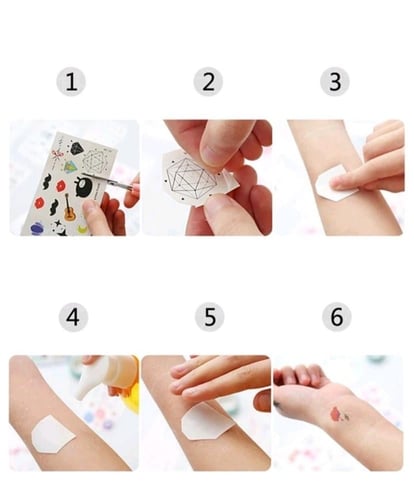 1

2

3

4

5

6