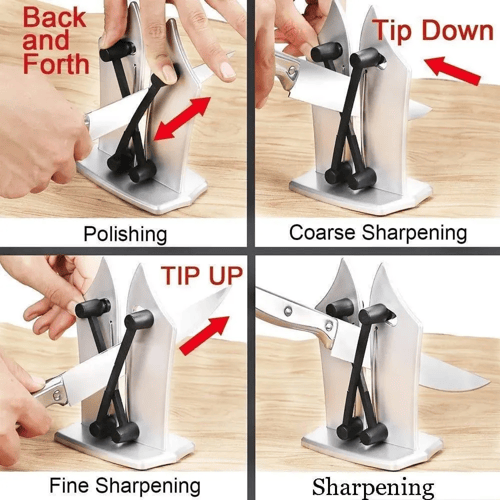 Back and Forth

Polishing

Tip Down

Coarse Sharpening

TIP UP

Fine Sharpening

Sharpening