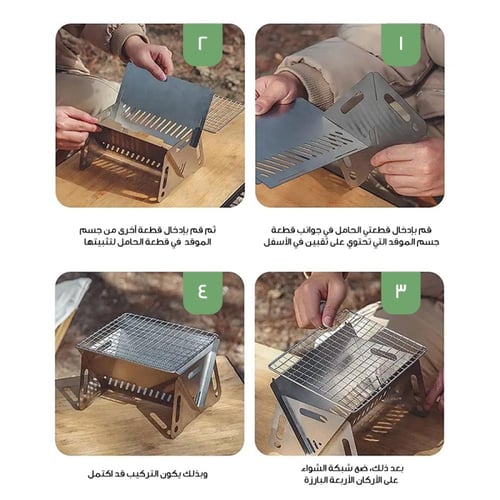 ١

قم بإدخال قطعتي الحامل في جوانب قطعة جسم الموقد التي تحتوي على ثقبين في الأسفل

٢

ثم قم بإدخال قطعة أخرى من جسم الموقد في قطعة الحامل لتثبيتها

٣

بعد ذلك، ضع شبكة الشواء على الأركان الأربعة البارزة

٤

وبذلك يكون التركيب قد اكتمل