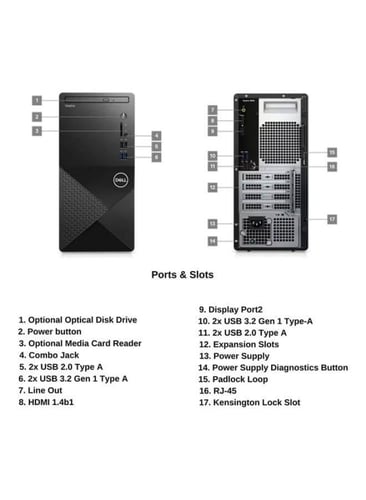 1
2
3
4
5
6
DELL

7
8
9
10
11
12
13
14
15
16
17

Ports & Slots

1. Optional Optical Disk Drive
2. Power button
3. Optional Media Card Reader
4. Combo Jack
5. 2x USB 2.0 Type A
6. 2x USB 3.2 Gen 1 Type A
7. Line Out
8. HDMI 1.4b1

9. Display Port2
10. 2x USB 3.2 Gen 1 Type-A
11. 2x USB 2.0 Type A
12. Expansion Slots
13. Power Supply
14. Power Supply Diagnostics Button
15. Padlock Loop
16. RJ-45
17. Kensington Lock Slot