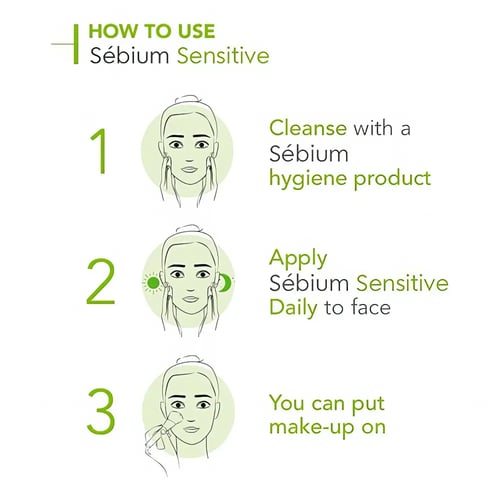 HOW TO USE
Sébium Sensitive

1

Cleanse with a Sébium hygiene product

2

Apply Sébium Sensitive Daily to face

3

You can put make-up on