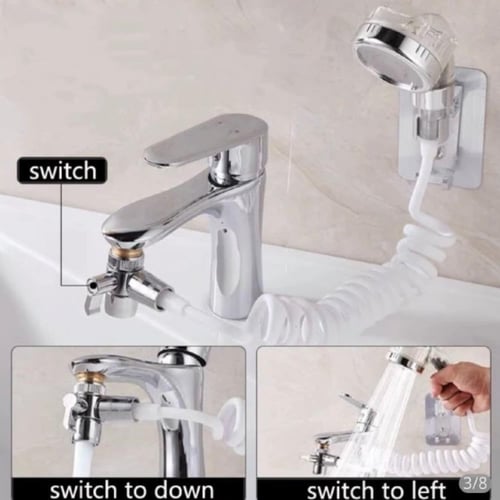 switch

switch to down

switch to left

3/8