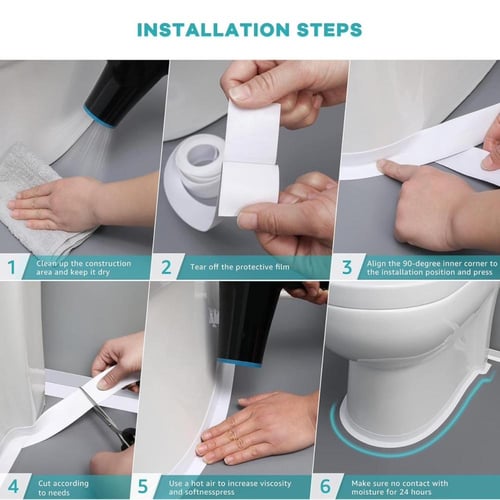 INSTALLATION STEPS

1 Clean up the construction area and keep it dry

2 Tear off the protective film

3 Align the 90-degree inner corner to the installation position and press

4 Cut according to needs

5 Use a hot air to increase viscosity and softnesspress

6 Make sure no contact with moisture for 24 hours