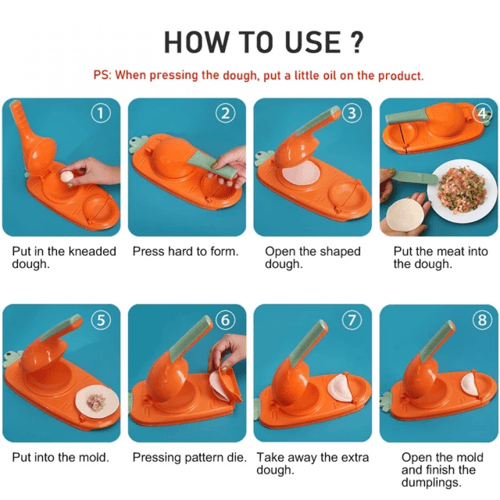 HOW TO USE ?

PS: When pressing the dough, put a little oil on the product.

①

Put in the kneaded dough.

②

Press hard to form.

③

Open the shaped dough.

④

Put the meat into the dough.

⑤

Put into the mold.

⑥

Pressing pattern die.

⑦

Take away the extra dough.

⑧

Open the mold and finish the dumplings.