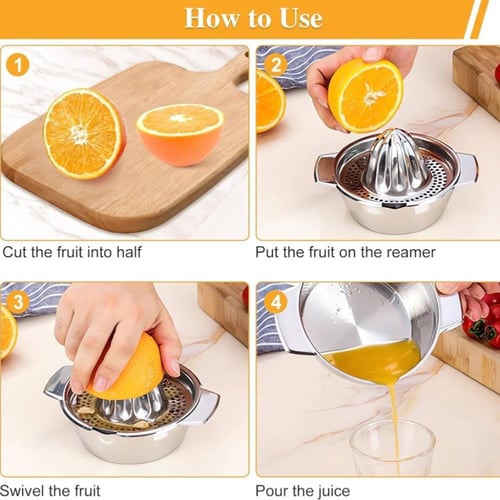 How to Use

1

Cut the fruit into half

2

Put the fruit on the reamer

3

Swivel the fruit

4

Pour the juice