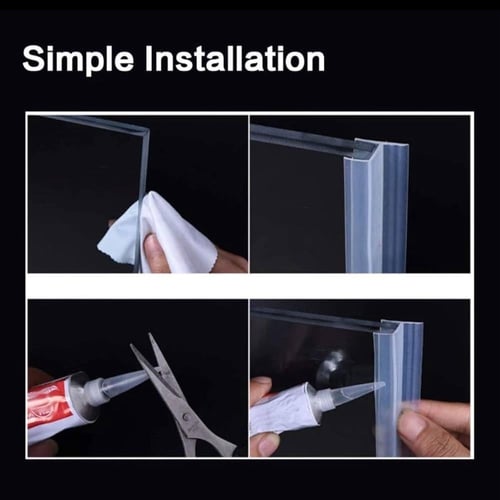 Simple Installation