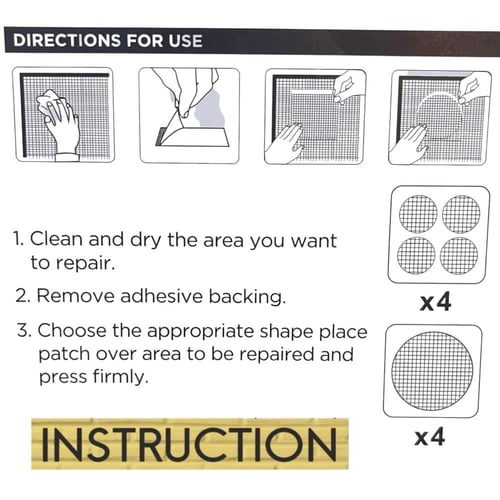 DIRECTIONS FOR USE

1. Clean and dry the area you want to repair.

2. Remove adhesive backing.

3. Choose the appropriate shape place patch over area to be repaired and press firmly.

x4

x4

INSTRUCTION