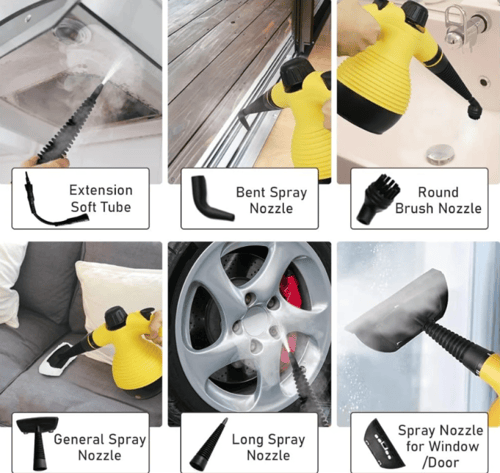 Extension Soft Tube

Bent Spray Nozzle

Round Brush Nozzle

General Spray Nozzle

Long Spray Nozzle

Spray Nozzle for Window /Door