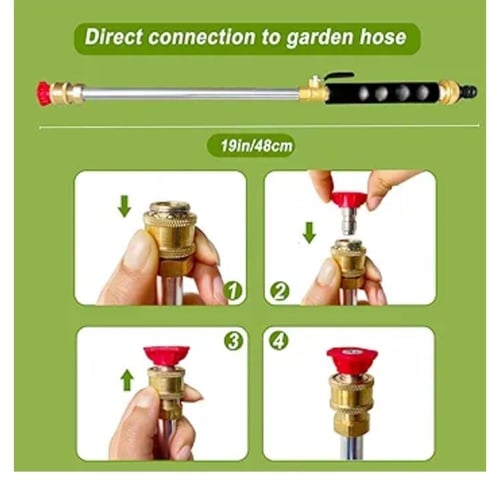 Direct connection to garden hose

19in/48cm

1

2

3

4