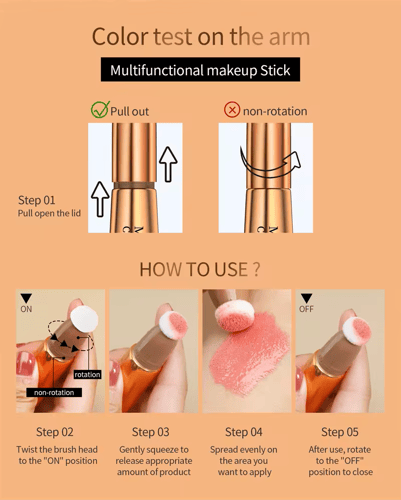 Color test on the arm

Multifunctional makeup Stick

Pull out

non-rotation

Step 01
Pull open the lid

HOW TO USE ?

ON

rotation

non-rotation

OFF

Step 02
Twist the brush head to the "ON" position

Step 03
Gently squeeze to release appropriate amount of product

Step 04
Spread evenly on the area you want to apply

Step 05
After use, rotate to the "OFF" position to close