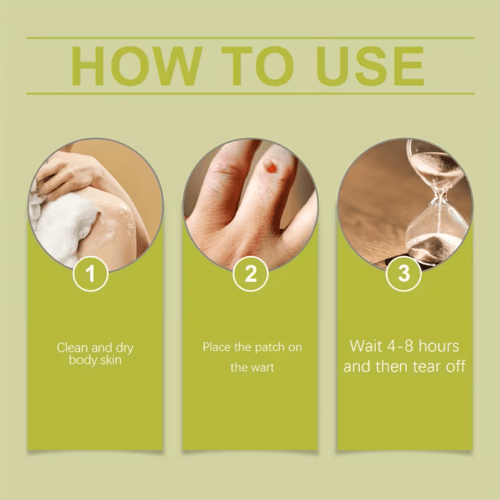 HOW TO USE

1

Clean and dry body skin

2

Place the patch on the wart

3

Wait 4-8 hours and then tear off