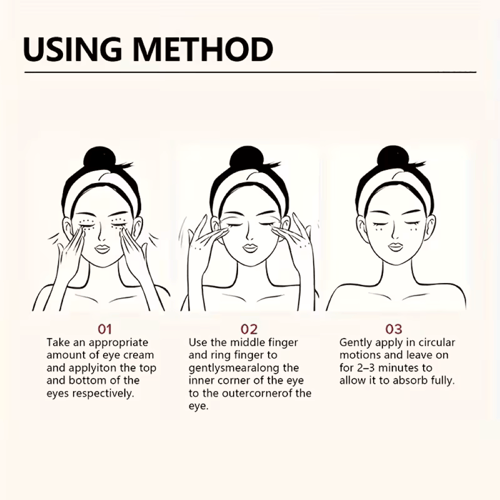 USING METHOD

01
Take an appropriate amount of eye cream and applyiton the top and bottom of the eyes respectively.

02
Use the middle finger and ring finger to gentlysmearalong the inner corner of the eye to the outercornerof the eye.

03
Gently apply in circular motions and leave on for 2–3 minutes to allow it to absorb fully.